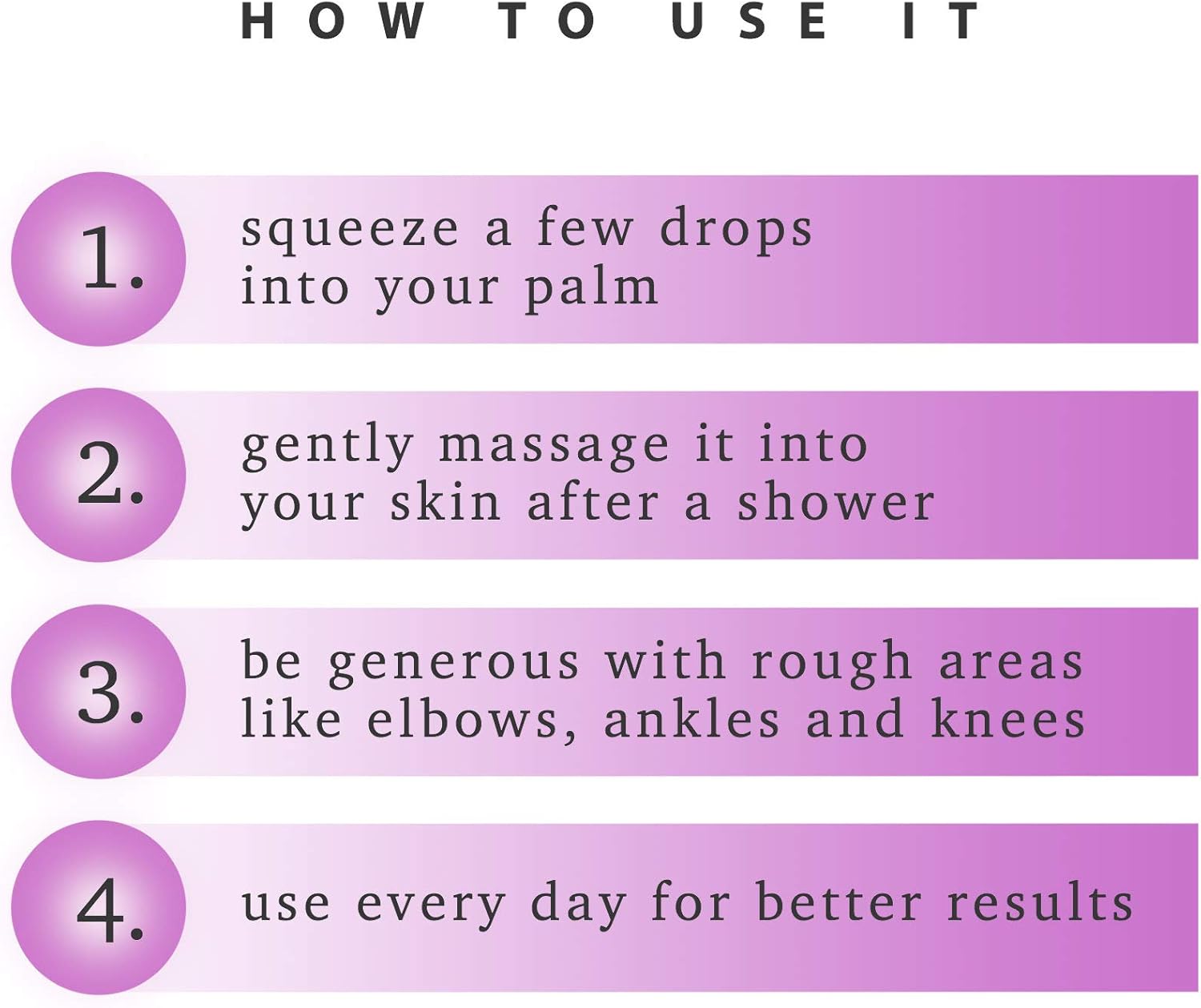 HOW TO USE IT

1. squeeze a few drops into your palm

2. gently massage it into your skin after a shower

3. be generous with rough areas like elbows, ankles and knees

4. use every day for better results