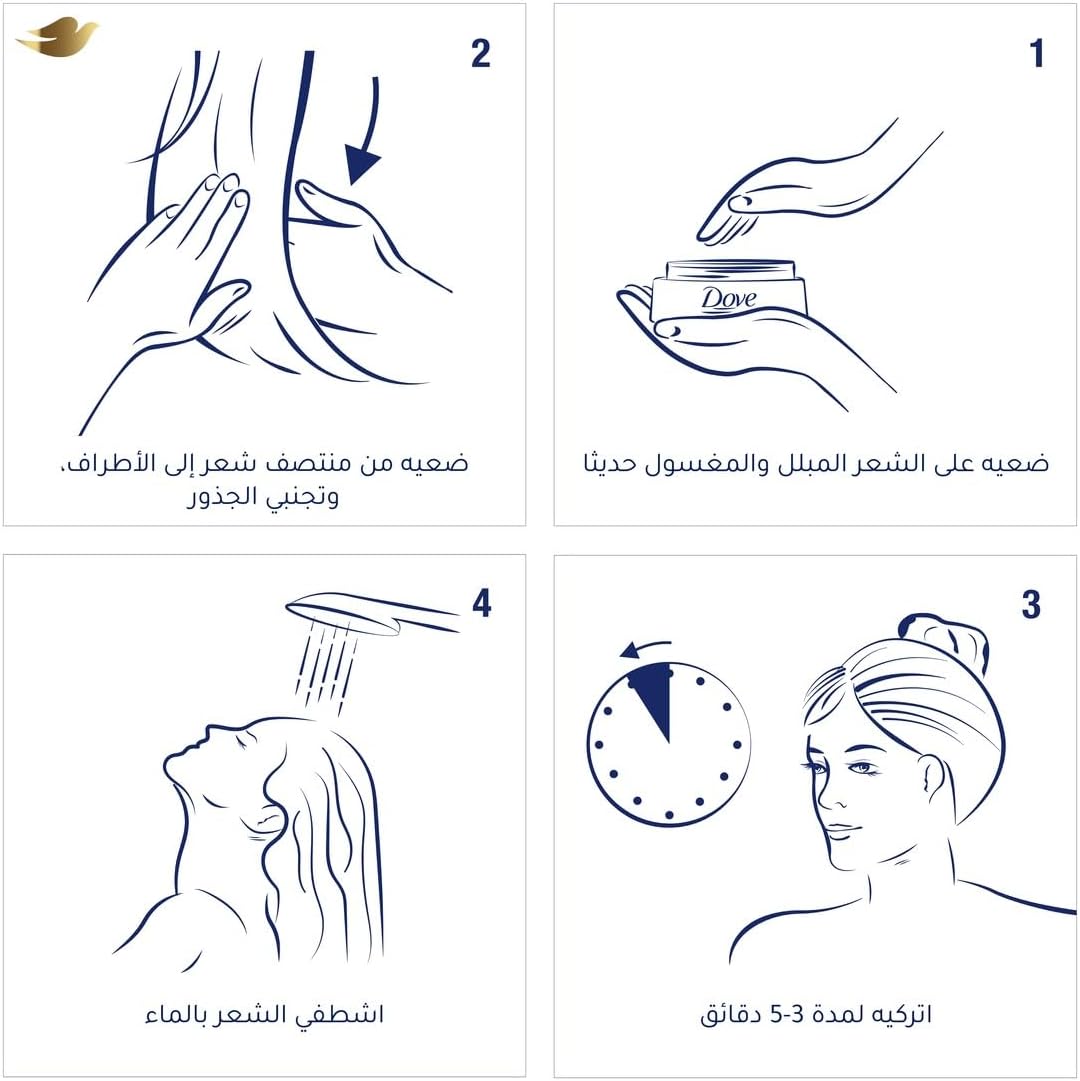 1

Dove

ضعيه على الشعر المبلل والمغسول حديثا

2

ضعيه من منتصف شعر إلى الأطراف، وتجنبي الجذور

3

اتركيه لمدة 3-5 دقائق

4

اشطفي الشعر بالماء