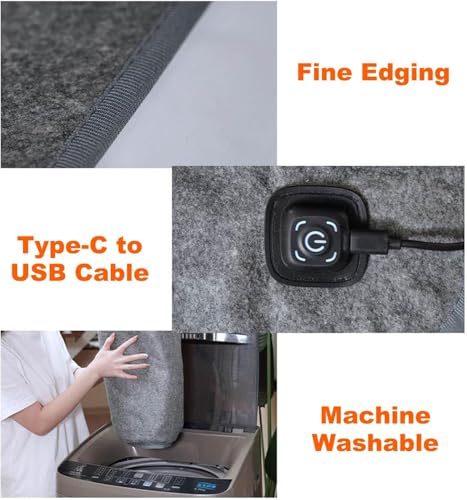 Fine Edging

Type-C to USB Cable

Machine Washable