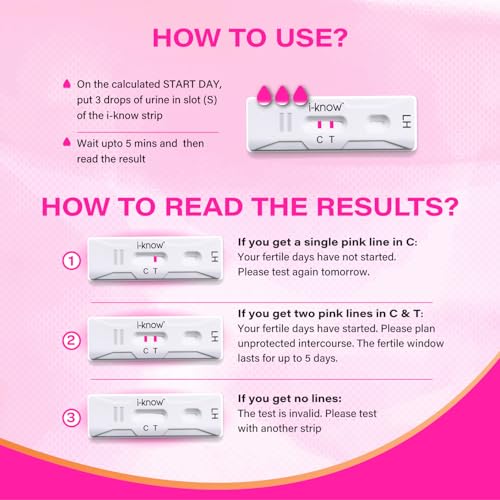 HOW TO USE?

On the calculated START DAY, put 3 drops of urine in slot (S) of the i-know strip

Wait upto 5 mins and then read the result

i-know
C T
LH

HOW TO READ THE RESULTS?

1
i-know
C T
LH

If you get a single pink line in C:
Your fertile days have not started. Please test again tomorrow.

2
i-know
C T
LH

If you get two pink lines in C & T:
Your fertile days have started. Please plan unprotected intercourse. The fertile window lasts for up to 5 days.

3
i-know
C T
LH

If you get no lines:
The test is invalid. Please test with another strip