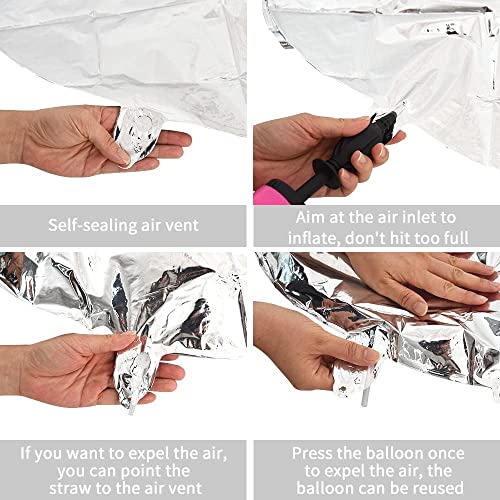 Self-sealing air vent

Aim at the air inlet to inflate, don't hit too full

If you want to expel the air, you can point the straw to the air vent

Press the balloon once to expel the air, the balloon can be reused