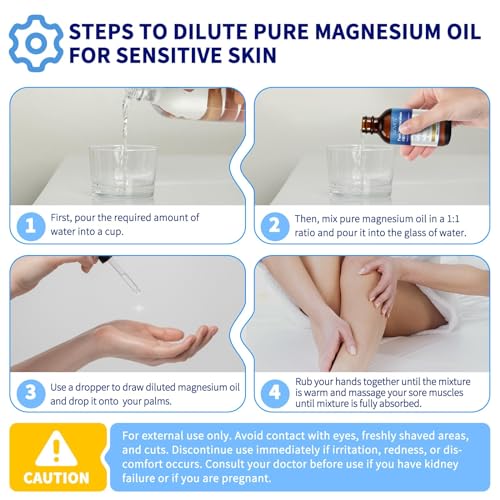 STEPS TO DILUTE PURE MAGNESIUM OIL FOR SENSITIVE SKIN

1 First, pour the required amount of water into a cup.

2 Then, mix pure magnesium oil in a 1:1 ratio and pour it into the glass of water.

3 Use a dropper to draw diluted magnesium oil and drop it onto your palms.

4 Rub your hands together until the mixture is warm and massage your sore muscles until mixture is fully absorbed.

CAUTION

For external use only. Avoid contact with eyes, freshly shaved areas, and cuts. Discontinue use immediately if irritation, redness, or discomfort occurs. Consult your doctor before use if you have kidney failure or if you are pregnant.