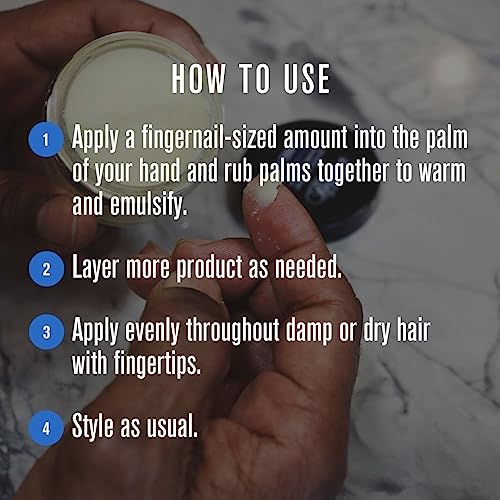 HOW TO USE

1 Apply a fingernail-sized amount into the palm of your hand and rub palms together to warm and emulsify.

2 Layer more product as needed.

3 Apply evenly throughout damp or dry hair with fingertips.

4 Style as usual.