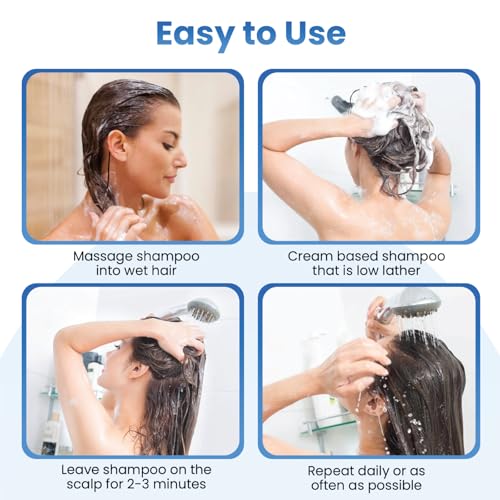 Easy to Use

Massage shampoo into wet hair

Cream based shampoo that is low lather

Leave shampoo on the scalp for 2-3 minutes

Repeat daily or as often as possible