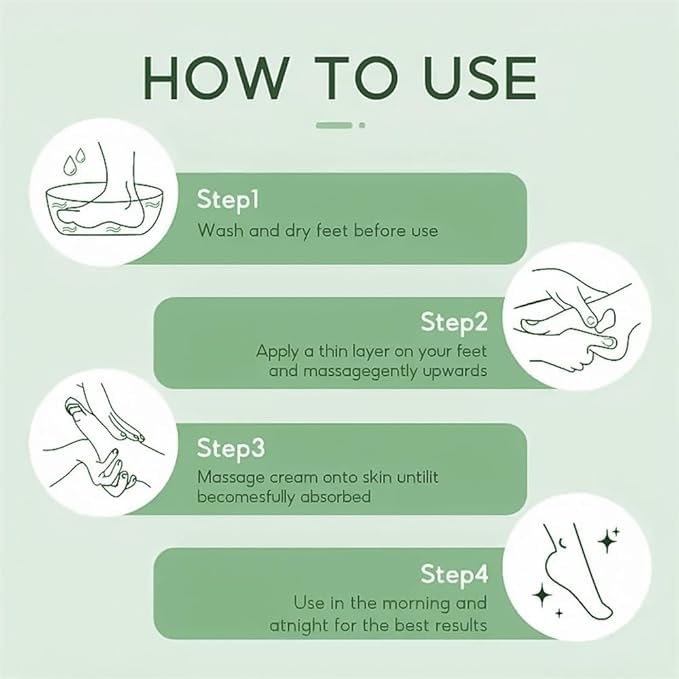 HOW TO USE

Step1
Wash and dry feet before use

Step2
Apply a thin layer on your feet and massagegently upwards

Step3
Massage cream onto skin untilit becomesfully absorbed

Step4
Use in the morning and atnight for the best results