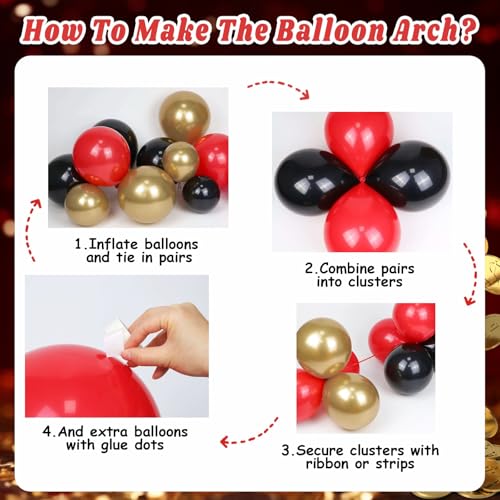 How To Make The Balloon Arch?

1.Inflate balloons and tie in pairs

2.Combine pairs into clusters

3.Secure clusters with ribbon or strips

4.And extra balloons with glue dots