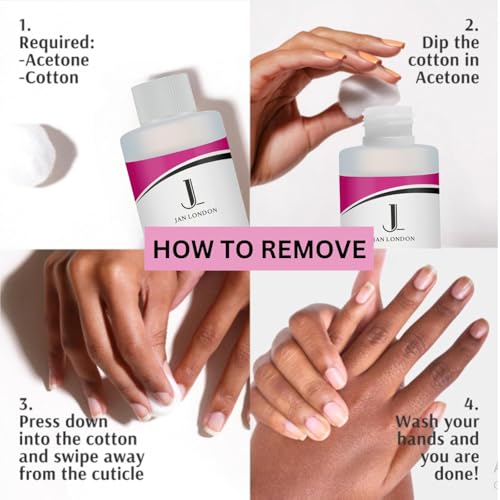 1.
Required:
-Acetone
-Cotton

JL
JAN LONDON

2.
Dip the cotton in Acetone

JL
JAN LONDON

HOW TO REMOVE

3.
Press down into the cotton and swipe away from the cuticle

4.
Wash your hands and you are done!