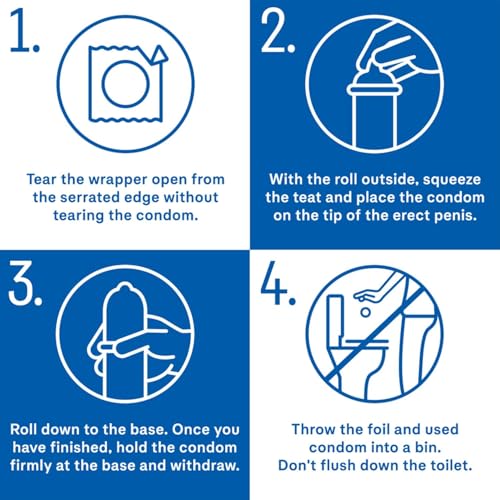 1.

Tear the wrapper open from the serrated edge without tearing the condom.

2.

With the roll outside, squeeze the teat and place the condom on the tip of the erect penis.

3.

Roll down to the base. Once you have finished, hold the condom firmly at the base and withdraw.

4.

Throw the foil and used condom into a bin.
Don't flush down the toilet.