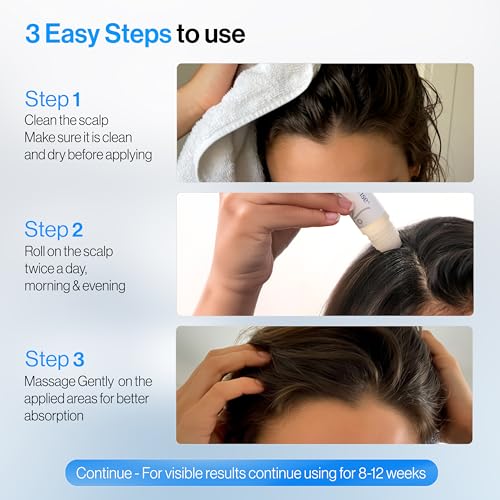 3 Easy Steps to use

Step 1
Clean the scalp
Make sure it is clean and dry before applying

Step 2
Roll on the scalp twice a day, morning & evening

Step 3
Massage Gently on the applied areas for better absorption

Continue - For visible results continue using for 8-12 weeks