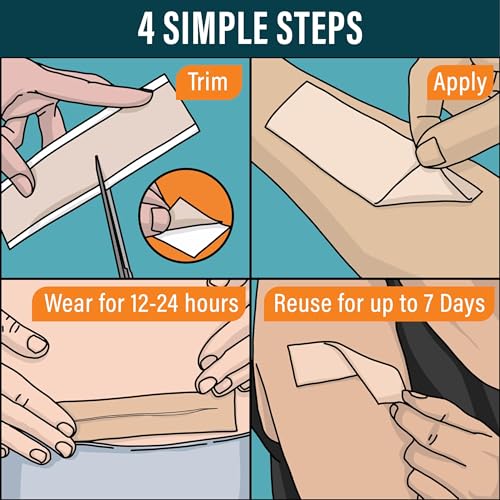 4 SIMPLE STEPS

Trim

Apply

Wear for 12-24 hours

Reuse for up to 7 Days