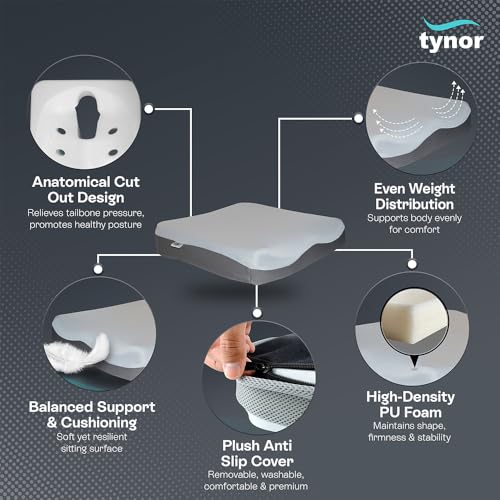 tynor

Anatomical Cut Out Design
Relieves tailbone pressure, promotes healthy posture

Even Weight Distribution
Supports body evenly for comfort

Balanced Support & Cushioning
Soft yet resilient sitting surface

Plush Anti Slip Cover
Removable, washable, comfortable & premium

High-Density PU Foam
Maintains shape, firmness & stability