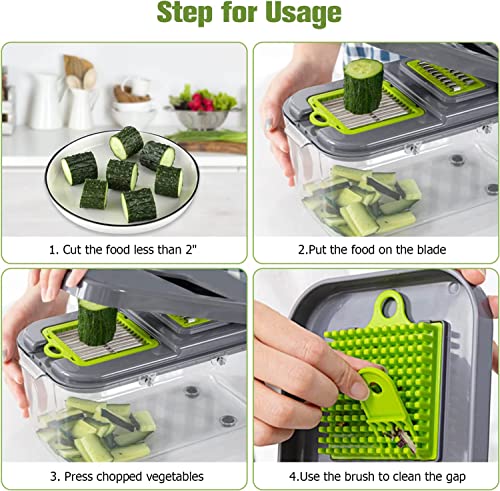 Step for Usage

1. Cut the food less than 2"

2.Put the food on the blade

3. Press chopped vegetables

4.Use the brush to clean the gap