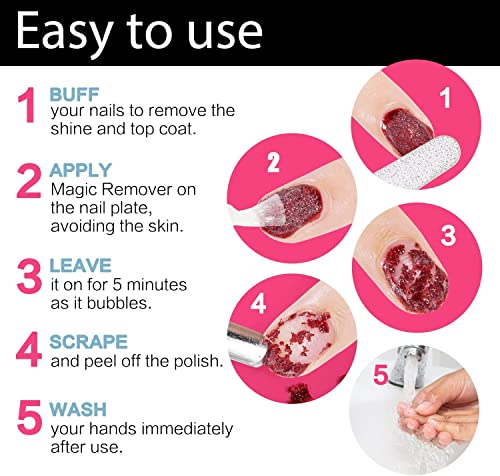 Easy to use

1 BUFF
your nails to remove the shine and top coat.

2 APPLY
Magic Remover on the nail plate, avoiding the skin.

3 LEAVE
it on for 5 minutes as it bubbles.

4 SCRAPE
and peel off the polish.

5 WASH
your hands immediately after use.

1

2

3

4

5