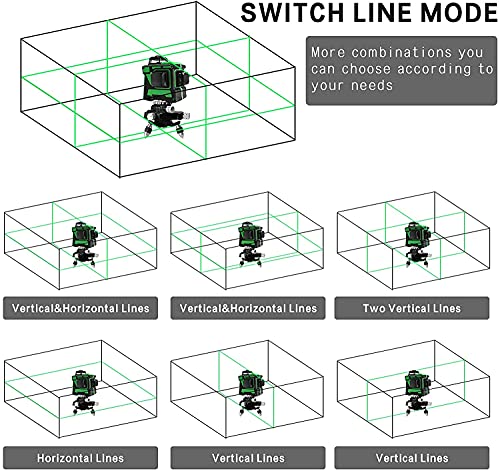 SWITCH LINE MODE

More combinations you can choose according to your needs

Vertical&Horizontal Lines

Vertical&Horizontal Lines

Two Vertical Lines

Horizontal Lines

Vertical Lines

Vertical Lines