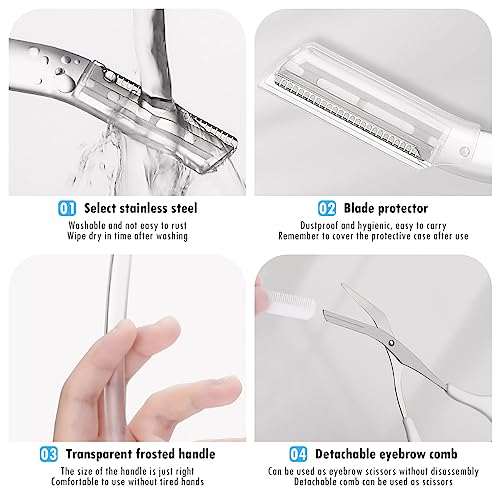 01 Select stainless steel

Washable and not easy to rust
Wipe dry in time after washing

02 Blade protector

Dustproof and hygienic, easy to carry
Remember to cover the protective case after use

03 Transparent frosted handle

The size of the handle is just right
Comfortable to use without tired hands

04 Detachable eyebrow comb

Can be used as eyebrow scissors without disassembly
Detachable comb can be used as scissors