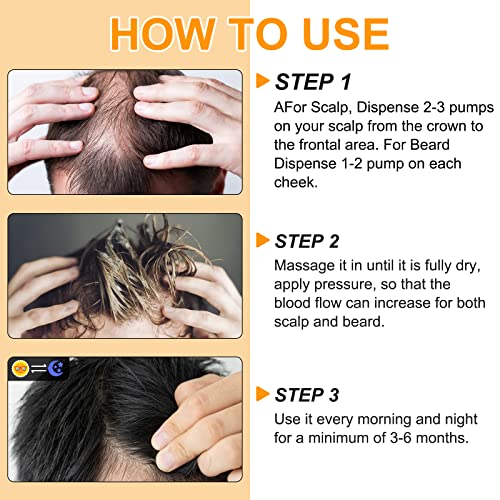 HOW TO USE

STEP 1
AFor Scalp, Dispense 2-3 pumps on your scalp from the crown to the frontal area. For Beard Dispense 1-2 pump on each cheek.

STEP 2
Massage it in until it is fully dry, apply pressure, so that the blood flow can increase for both scalp and beard.

STEP 3
Use it every morning and night for a minimum of 3-6 months.