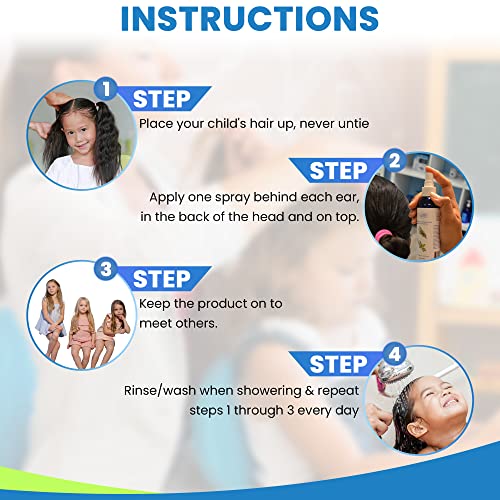 INSTRUCTIONS

1 STEP
Place your child's hair up, never untie

STEP 2
Apply one spray behind each ear, in the back of the head and on top.

3 STEP
Keep the product on to meet others.

STEP 4
Rinse/wash when showering & repeat steps 1 through 3 every day