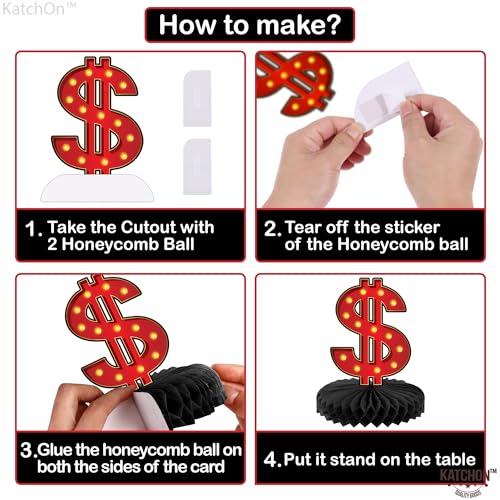 KatchOn™

How to make?

1. Take the Cutout with 2 Honeycomb Ball

2. Tear off the sticker of the Honeycomb ball

3. Glue the honeycomb ball on both the sides of the card

4. Put it stand on the table

KATCHON™
QUALITY GOODS