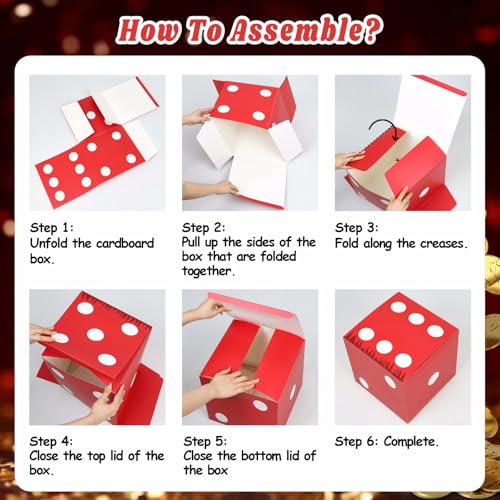 How To Assemble?

Step 1:
Unfold the cardboard box.

Step 2:
Pull up the sides of the box that are folded together.

Step 3:
Fold along the creases.

Step 4:
Close the top lid of the box.

Step 5:
Close the bottom lid of the box

Step 6: Complete.