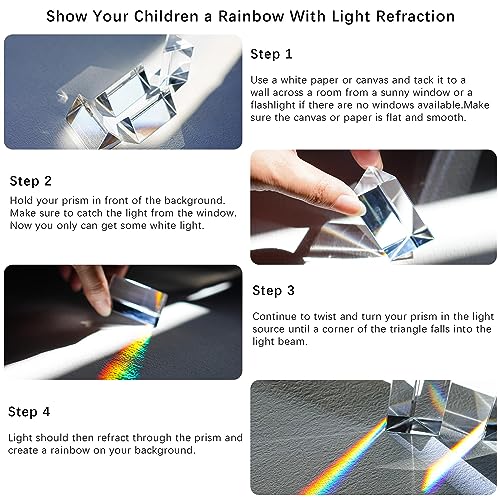 Show Your Children a Rainbow With Light Refraction

Step 1

Use a white paper or canvas and tack it to a wall across a room from a sunny window or a flashlight if there are no windows available.Make sure the canvas or paper is flat and smooth.

Step 2

Hold your prism in front of the background. Make sure to catch the light from the window. Now you only can get some white light.

Step 3

Continue to twist and turn your prism in the light source until a corner of the triangle falls into the light beam.

Step 4

Light should then refract through the prism and create a rainbow on your background.