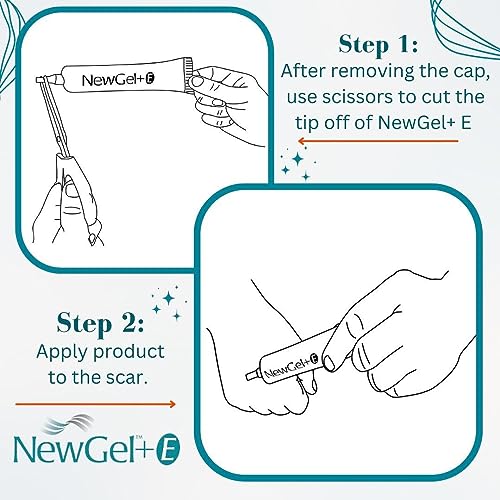 NewGel+E

Step 1:
After removing the cap, use scissors to cut the tip off of NewGel+ E

Step 2:
Apply product to the scar.

NewGel+E

NewGel™+E