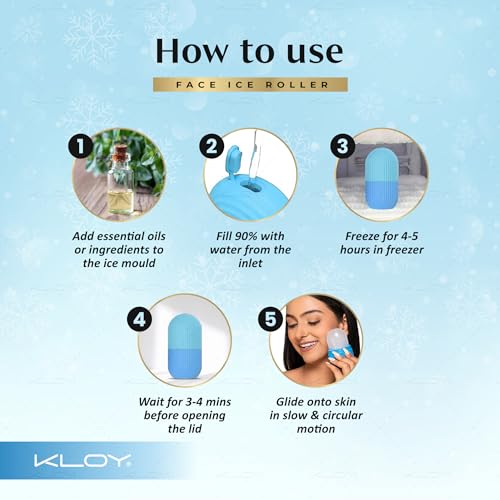 How to use

FACE ICE ROLLER

1

Add essential oils or ingredients to the ice mould

2

Fill 90% with water from the inlet

3

Freeze for 4-5 hours in freezer

4

Wait for 3-4 mins before opening the lid

5

Glide onto skin in slow & circular motion

KLOY