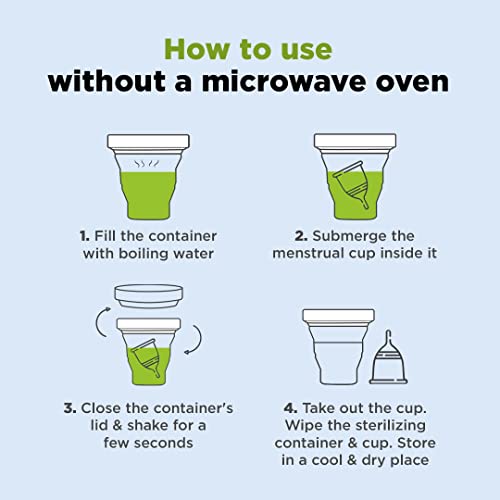 How to use
without a microwave oven

1. Fill the container with boiling water

2. Submerge the menstrual cup inside it

3. Close the container's lid & shake for a few seconds

4. Take out the cup. Wipe the sterilizing container & cup. Store in a cool & dry place