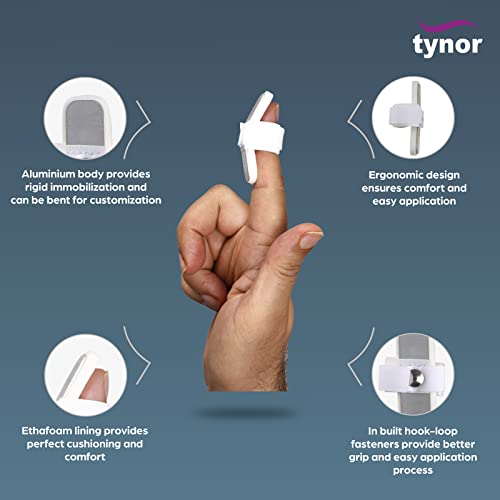 tynor

Aluminium body provides rigid immobilization and can be bent for customization

Ergonomic design ensures comfort and easy application

Ethafoam lining provides perfect cushioning and comfort

In built hook-loop fasteners provide better grip and easy application process