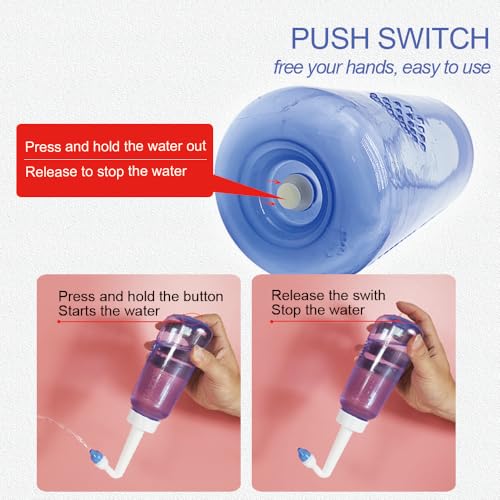 PUSH SWITCH
free your hands, easy to use

Press and hold the water out
Release to stop the water

Press and hold the button
Starts the water

Release the swith
Stop the water