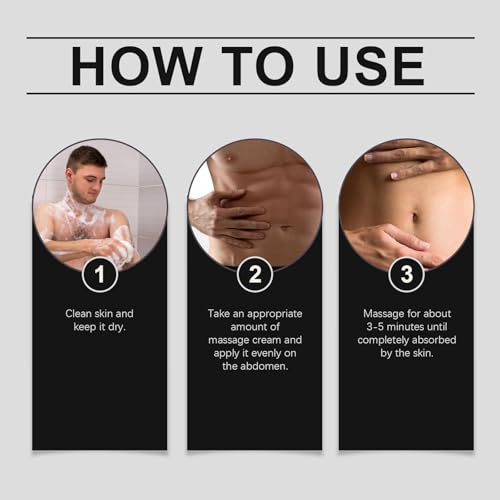 HOW TO USE

1

Clean skin and keep it dry.

2

Take an appropriate amount of massage cream and apply it evenly on the abdomen.

3

Massage for about 3-5 minutes until completely absorbed by the skin.