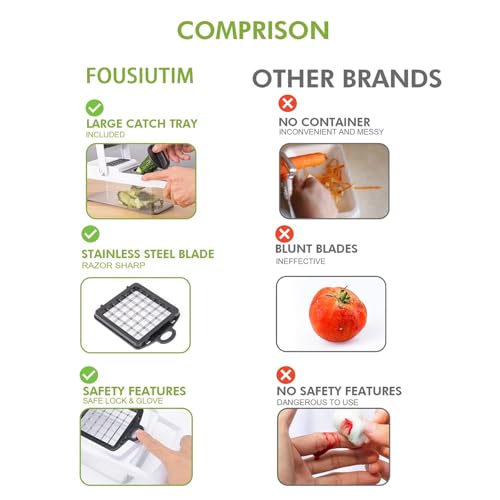 COMPRISON

FOUSIUTIM

LARGE CATCH TRAY
INCLUDED

STAINLESS STEEL BLADE
RAZOR SHARP

SAFETY FEATURES
SAFE LOCK & GLOVE

OTHER BRANDS

NO CONTAINER
INCONVENIENT AND MESSY

BLUNT BLADES
INEFFECTIVE

NO SAFETY FEATURES
DANGEROUS TO USE