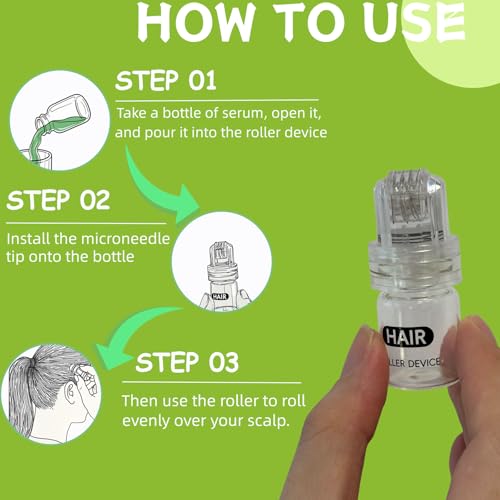 HOW TO USE

STEP 01

Take a bottle of serum, open it, and pour it into the roller device

STEP 02

Install the microneedle tip onto the bottle

HAIR

STEP 03

Then use the roller to roll evenly over your scalp.

HAIR

LLER DEVICE