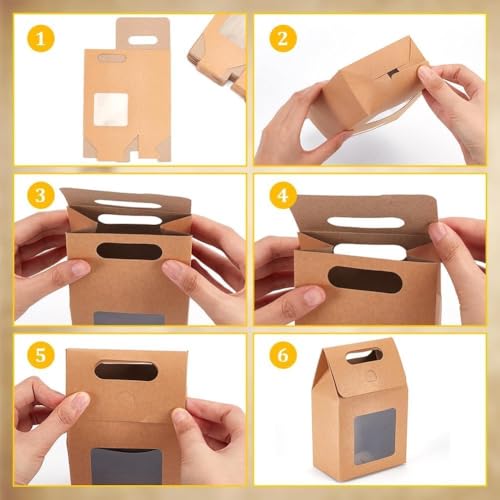 1

2

3

4

5

6