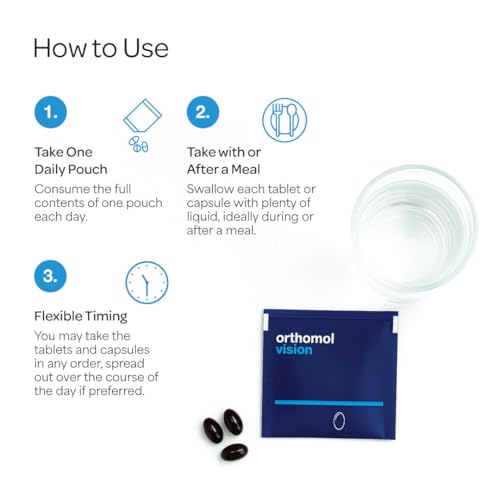 How to Use

1.

Take One Daily Pouch

Consume the full contents of one pouch each day.

2.

Take with or After a Meal

Swallow each tablet or capsule with plenty of liquid, ideally during or after a meal.

3.

Flexible Timing

You may take the tablets and capsules in any order, spread out over the course of the day if preferred.

orthomol vision