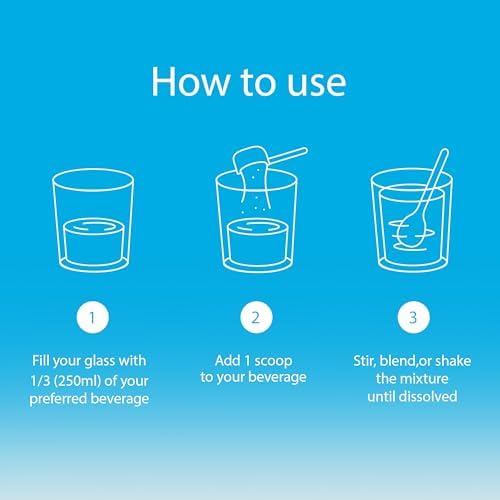 How to use

1

Fill your glass with 1/3 (250ml) of your preferred beverage

2

Add 1 scoop to your beverage

3

Stir, blend,or shake the mixture until dissolved