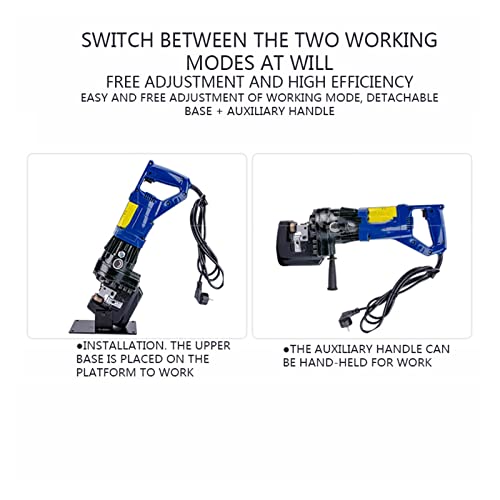 SWITCH BETWEEN THE TWO WORKING MODES AT WILL

FREE ADJUSTMENT AND HIGH EFFICIENCY

EASY AND FREE ADJUSTMENT OF WORKING MODE, DETACHABLE BASE + AUXILIARY HANDLE

●INSTALLATION. THE UPPER BASE IS PLACED ON THE PLATFORM TO WORK

●THE AUXILIARY HANDLE CAN BE HAND-HELD FOR WORK