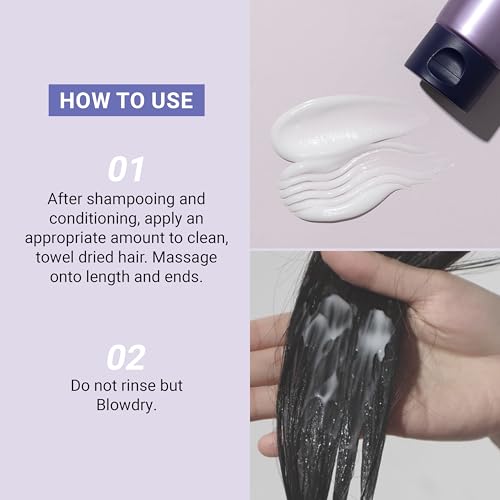 HOW TO USE

01

After shampooing and conditioning, apply an appropriate amount to clean, towel dried hair. Massage onto length and ends.

02

Do not rinse but Blowdry.