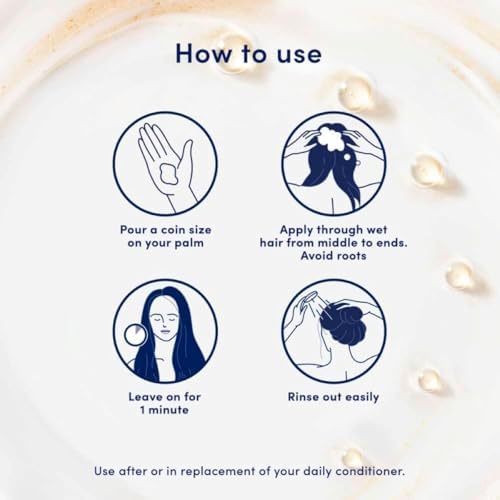 How to use

Pour a coin size on your palm

Apply through wet hair from middle to ends. Avoid roots

Leave on for 1 minute

Rinse out easily

Use after or in replacement of your daily conditioner.