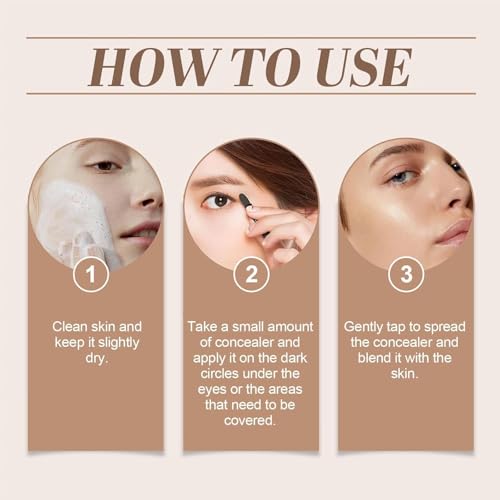 HOW TO USE

1

Clean skin and keep it slightly dry.

2

Take a small amount of concealer and apply it on the dark circles under the eyes or the areas that need to be covered.

3

Gently tap to spread the concealer and blend it with the skin.