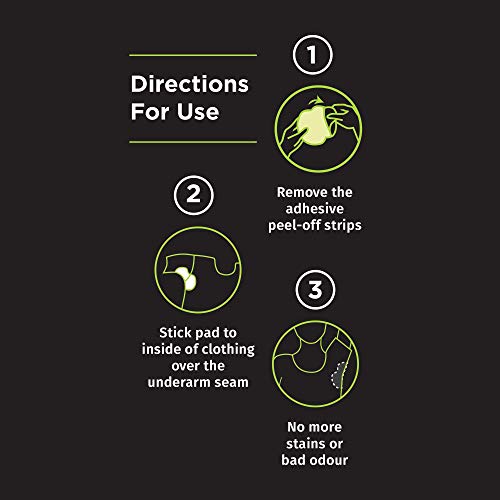 Directions For Use

1

Remove the adhesive peel-off strips

2

Stick pad to inside of clothing over the underarm seam

3

No more stains or bad odour